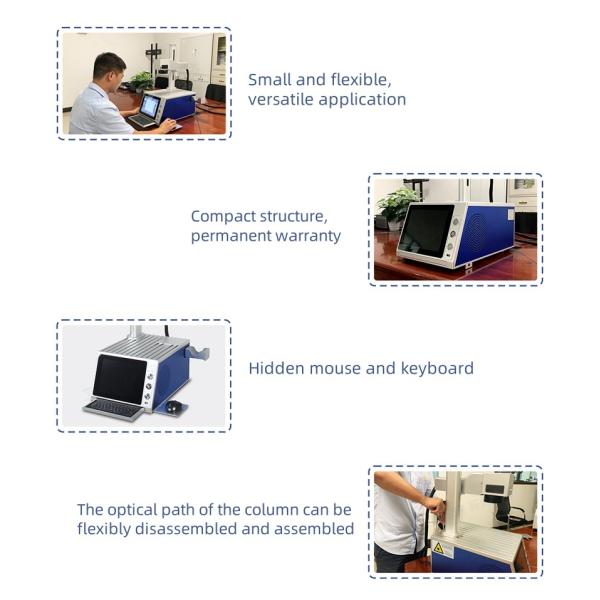 Small and flexible, versatile application

Compact structure, permanent warranty

Hidden mouse and keyboard

The optical path of the column can be flexibly disassembled and assembled