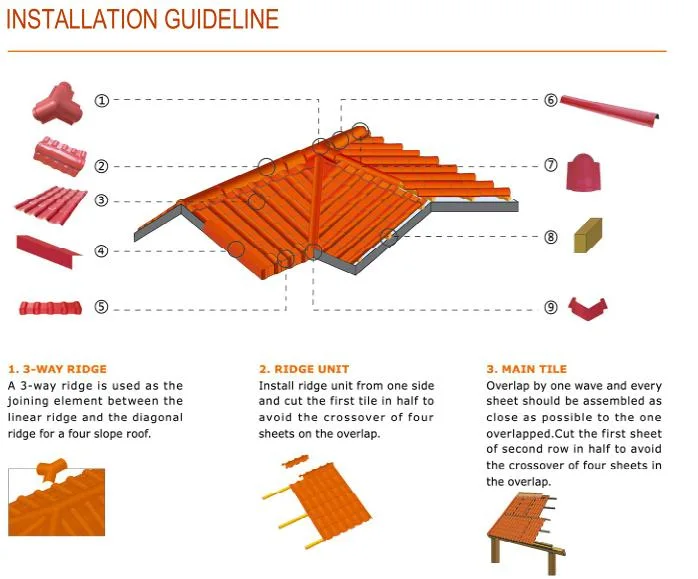 INSTALLATION GUIDELINE

①
②
③
④
⑤
⑥
⑦
⑧
⑨

1. 3-WAY RIDGE
A 3-way ridge is used as the joining element between the linear ridge and the diagonal ridge for a four slope roof.

2. RIDGE UNIT
Install ridge unit from one side and cut the first tile in half to avoid the crossover of four sheets on the overlap.

3. MAIN TILE
Overlap by one wave and every sheet should be assembled as close as possible to the one overlapped.Cut the first sheet of second row in half to avoid the crossover of four sheets in the overlap.