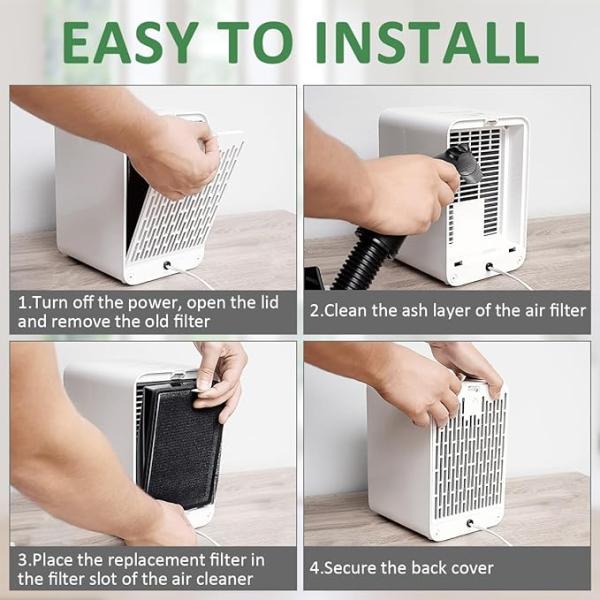 EASY TO INSTALL

1.Turn off the power, open the lid and remove the old filter

2.Clean the ash layer of the air filter

3.Place the replacement filter in the filter slot of the air cleaner

4.Secure the back cover