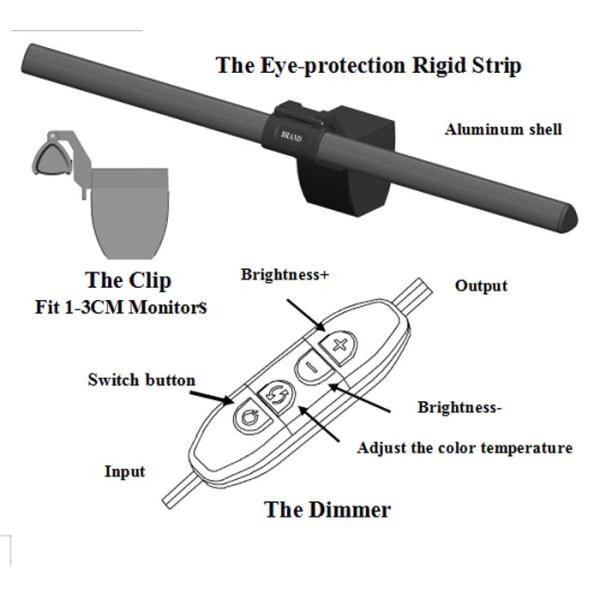 The Eye-protection Rigid Strip

BRAND

Aluminum shell

The Clip
Fit 1-3CM Monitors

Brightness+

Output

Switch button

Brightness-

Adjust the color temperature

Input

The Dimmer