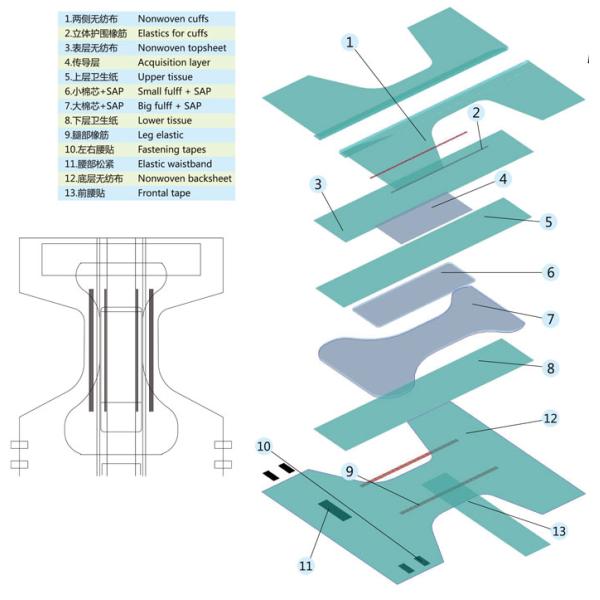 | | |
|---|---|
| 1.两侧无纺布 | Nonwoven cuffs |
| 2.立体护围橡筋 | Elastics for cuffs |
| 3.表层无纺布 | Nonwoven topsheet |
| 4.传导层 | Acquisition layer |
| 5.上层卫生纸 | Upper tissue |
| 6.小棉芯+SAP | Small fulff + SAP |
| 7.大棉芯+SAP | Big fulff + SAP |
| 8.下层卫生纸 | Lower tissue |
| 9.腿部橡筋 | Leg elastic |
| 10.左右腰贴 | Fastening tapes |
| 11.腰部松紧 | Elastic waistband |
| 12.底层无纺布 | Nonwoven backsheet |
| 13.前腰贴 | Frontal tape |

1
2
3
4
5
6
7
8
12
10
9
13
11