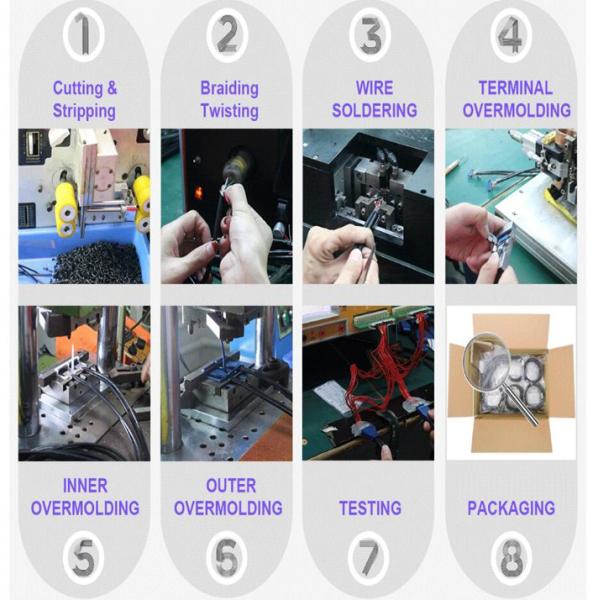 1
Cutting & Stripping

2
Braiding Twisting

3
WIRE SOLDERING

4
TERMINAL OVERMOLDING

INNER OVERMOLDING
5

OUTER OVERMOLDING
6

TESTING
7

PACKAGING
8