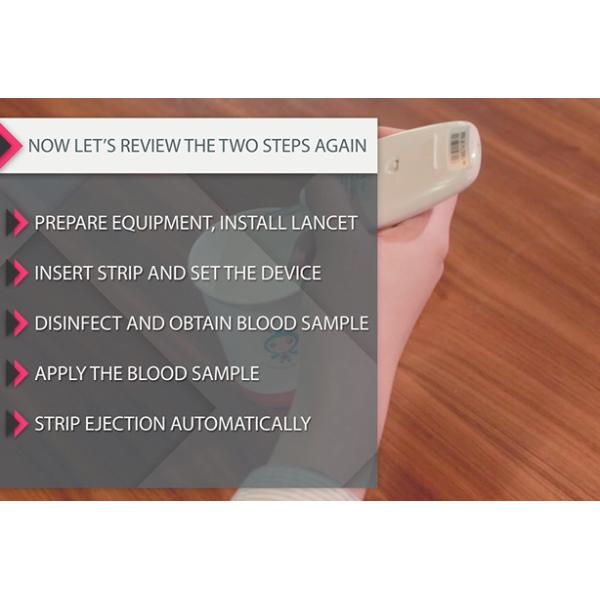 NOW LET'S REVIEW THE TWO STEPS AGAIN

PREPARE EQUIPMENT, INSTALL LANCET

INSERT STRIP AND SET THE DEVICE

DISINFECT AND OBTAIN BLOOD SAMPLE

APPLY THE BLOOD SAMPLE

STRIP EJECTION AUTOMATICALLY