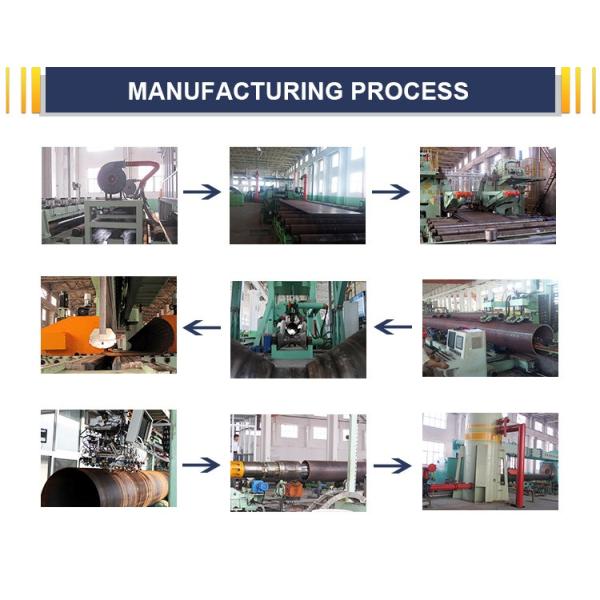 MANUFACTURING PROCESS