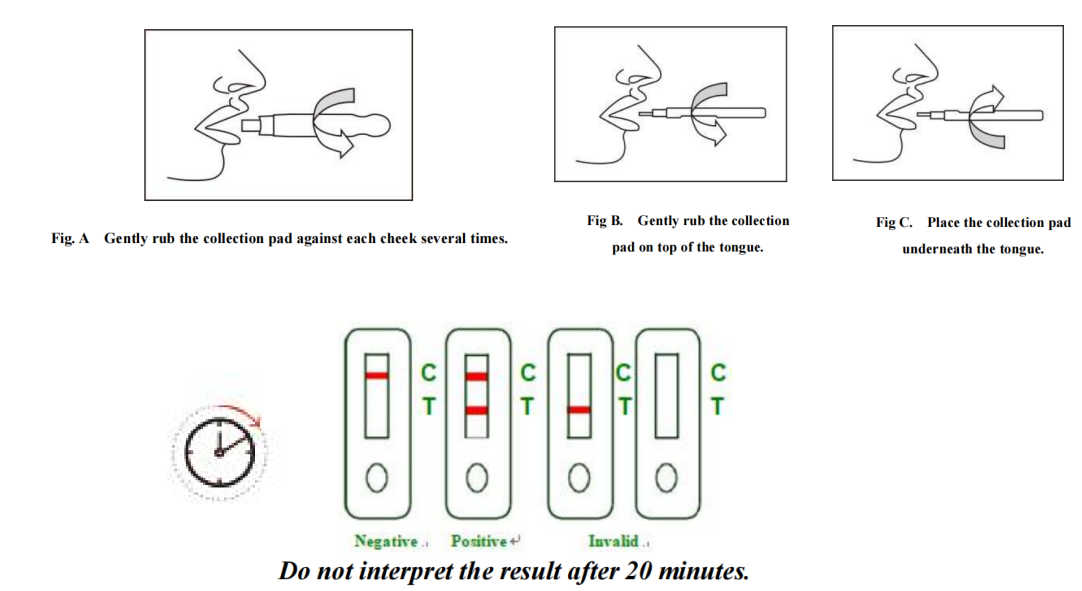 Fig. A Gently rub the collection pad against each cheek several times.

Fig B. Gently rub the collection pad on top of the tongue.

Fig C. Place the collection pad underneath the tongue.

C
T

C
T

C
T

C
T

Negative Positive Invalid

Do not interpret the result after 20 minutes.