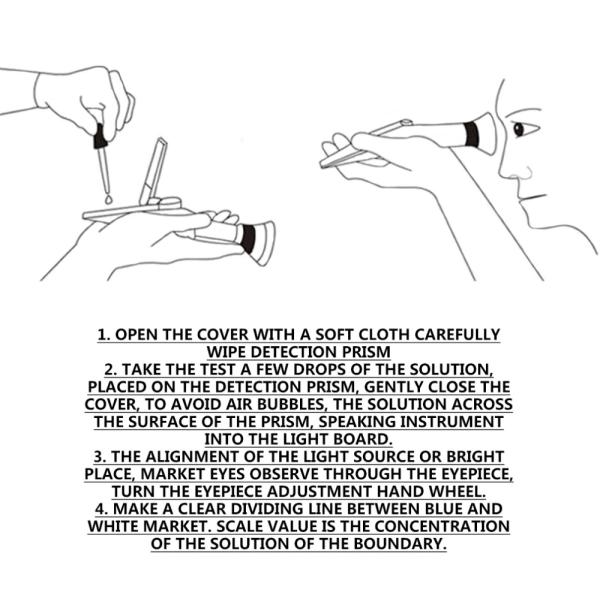 1. OPEN THE COVER WITH A SOFT CLOTH CAREFULLY WIPE DETECTION PRISM
2. TAKE THE TEST A FEW DROPS OF THE SOLUTION, PLACED ON THE DETECTION PRISM, GENTLY CLOSE THE COVER, TO AVOID AIR BUBBLES, THE SOLUTION ACROSS THE SURFACE OF THE PRISM, SPEAKING INSTRUMENT INTO THE LIGHT BOARD.
3. THE ALIGNMENT OF THE LIGHT SOURCE OR BRIGHT PLACE, MARKET EYES OBSERVE THROUGH THE EYEPIECE, TURN THE EYEPIECE ADJUSTMENT HAND WHEEL.
4. MAKE A CLEAR DIVIDING LINE BETWEEN BLUE AND WHITE MARKET. SCALE VALUE IS THE CONCENTRATION OF THE SOLUTION OF THE BOUNDARY.