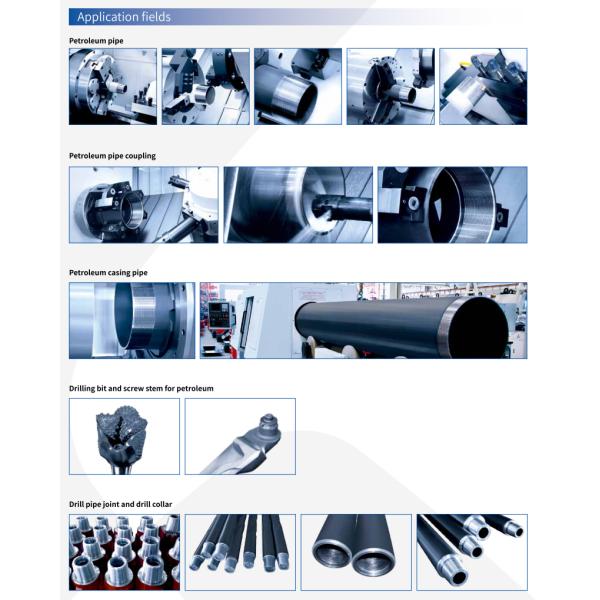 Application fields

Petroleum pipe

Petroleum pipe coupling

Petroleum casing pipe

Drilling bit and screw stem for petroleum

Drill pipe joint and drill collar