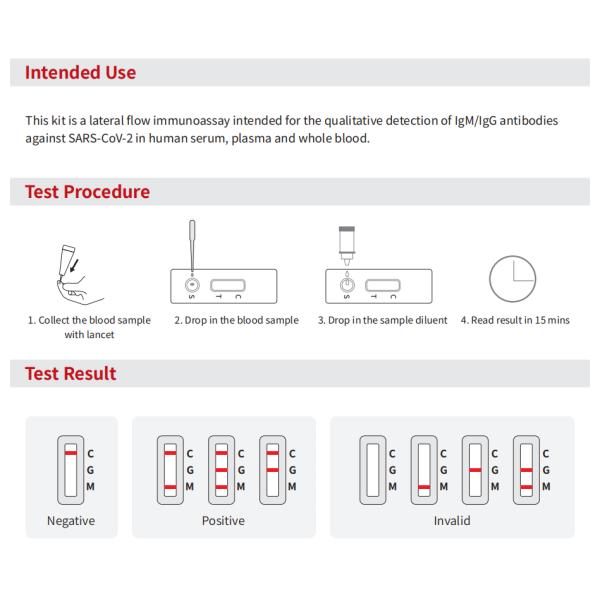 Intended Use

This kit is a lateral flow immunoassay intended for the qualitative detection of IgM/IgG antibodies against SARS-CoV-2 in human serum, plasma and whole blood.

Test Procedure

S T C

S T C

1. Collect the blood sample with lancet

2. Drop in the blood sample

3. Drop in the sample diluent

4. Read result in 15 mins

Test Result

C G M

Negative

C G M

C G M

C G M

Positive

C G M

C G M

C G M

C G M

Invalid