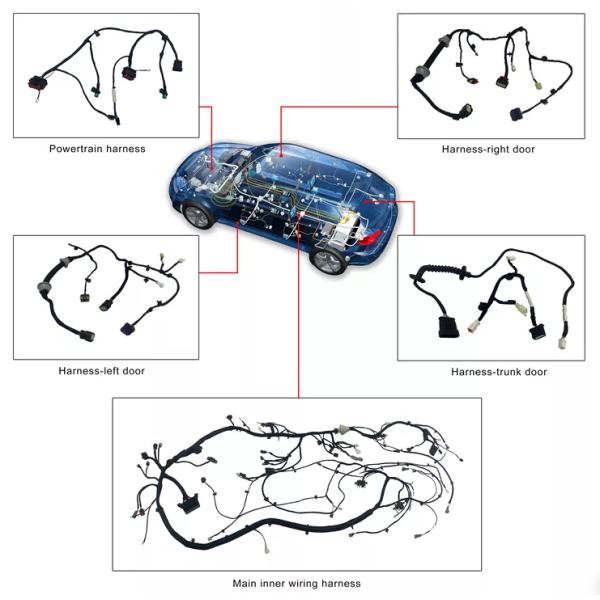 Powertrain harness

Harness-right door

Harness-left door

Harness-trunk door

Main inner wiring harness