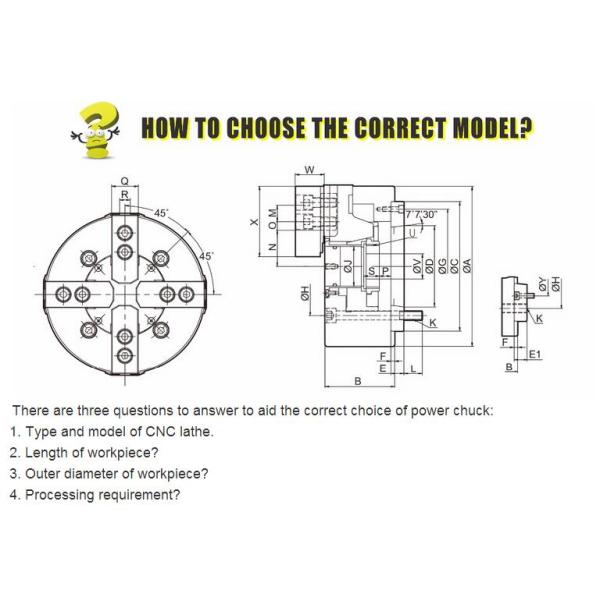 HOW TO CHOOSE THE CORRECT MODEL?

Q
R
45°
45°

W
X
M
O
N
7°7'30"
U
ØJ
S
P
ØV
ØD
ØG
ØC
ØA
ØH
K
F
E
L
B

ØY
ØH
K
F
E1
B

There are three questions to answer to aid the correct choice of power chuck:
1. Type and model of CNC lathe.
2. Length of workpiece?
3. Outer diameter of workpiece?
4. Processing requirement?