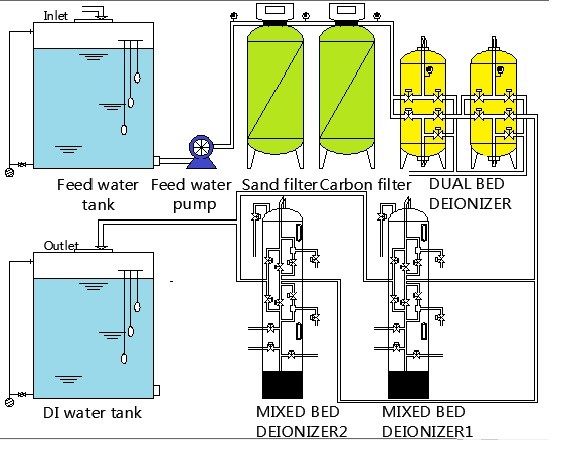 Inlet

Feed water tank

Feed water pump

Sand filter

Carbon filter

DUAL BED DEIONIZER

Outlet

DI water tank

MIXED BED DEIONIZER2

MIXED BED DEIONIZER1