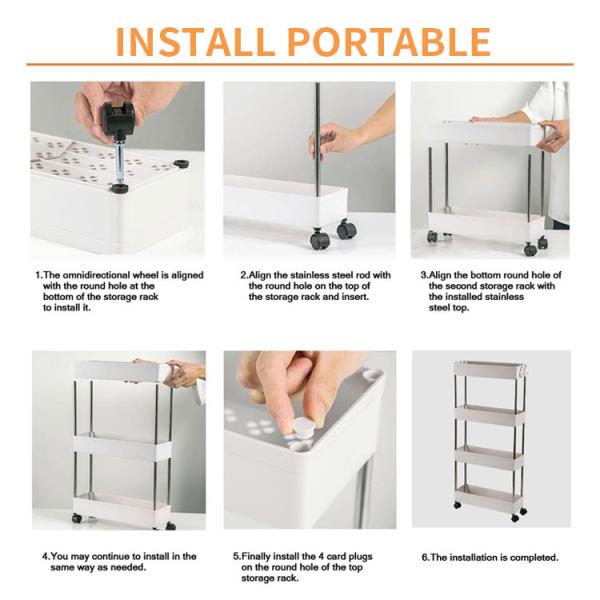 INSTALL PORTABLE

1.The omnidirectional wheel is aligned with the round hole at the bottom of the storage rack to install it.

2.Align the stainless steel rod with the round hole on the top of the storage rack and insert.

3.Align the bottom round hole of the second storage rack with the installed stainless steel top.

4.You may continue to install in the same way as needed.

5.Finally install the 4 card plugs on the round hole of the top storage rack.

6.The installation is completed.