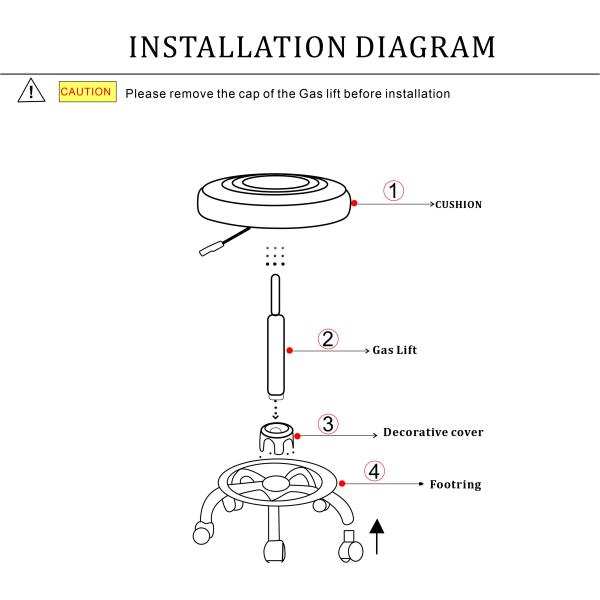 INSTALLATION DIAGRAM

CAUTION Please remove the cap of the Gas lift before installation

1 CUSHION

2 Gas Lift

3 Decorative cover

4 Footring