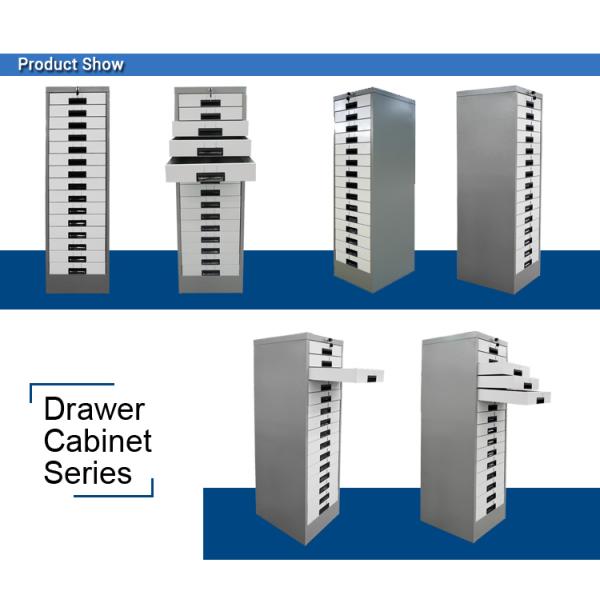 Product Show

Drawer Cabinet Series