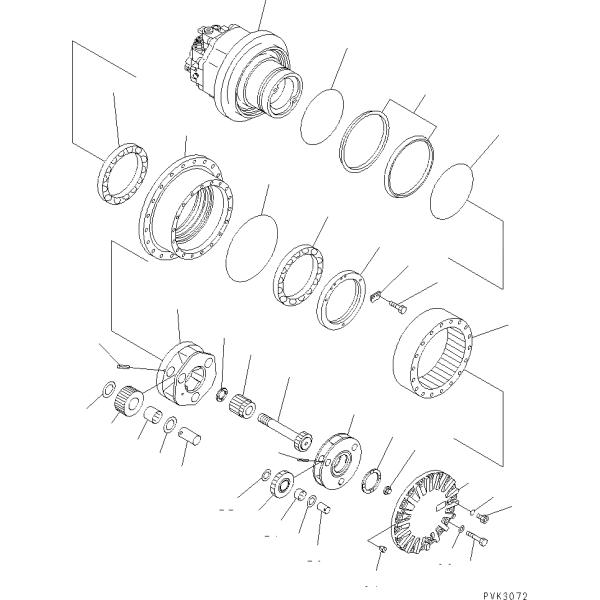 PVK3072