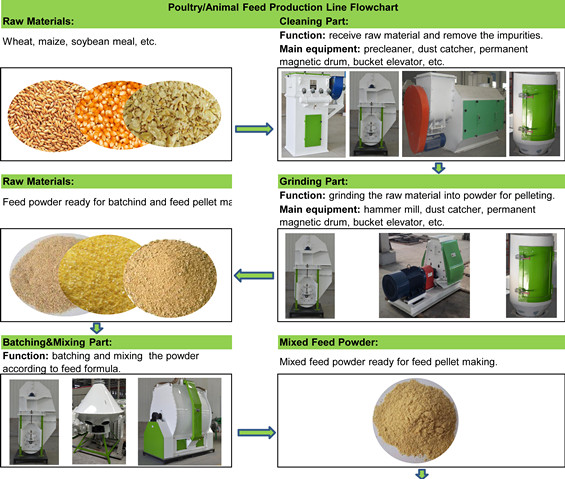 Poultry/Animal Feed Production Line Flowchart

Raw Materials:

Wheat, maize, soybean meal, etc.

Cleaning Part:

Function: receive raw material and remove the impurities.

Main equipment: precleaner, dust catcher, permanent magnetic drum, bucket elevator, etc.

Raw Materials:

Feed powder ready for batchind and feed pellet ma

Grinding Part:

Function: grinding the raw material into powder for pelleting.

Main equipment: hammer mill, dust catcher, permanent magnetic drum, bucket elevator, etc.

Batching&Mixing Part:

Function: batching and mixing the powder according to feed formula.

Mixed Feed Powder:

Mixed feed powder ready for feed pellet making.