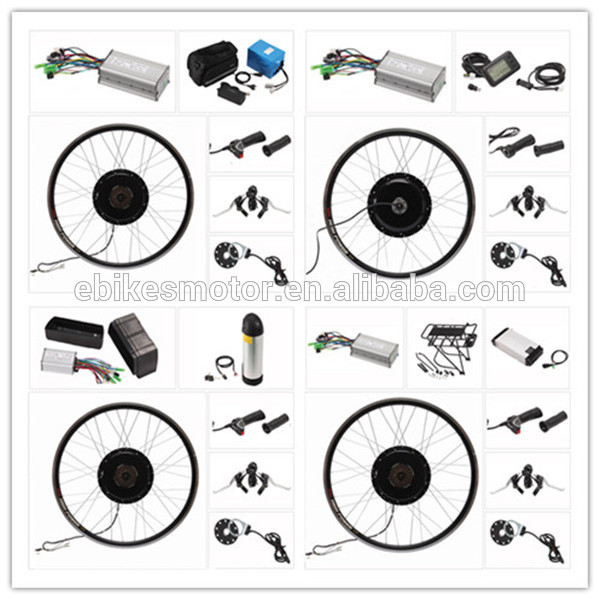 ebikesmotor.en.alibaba.com