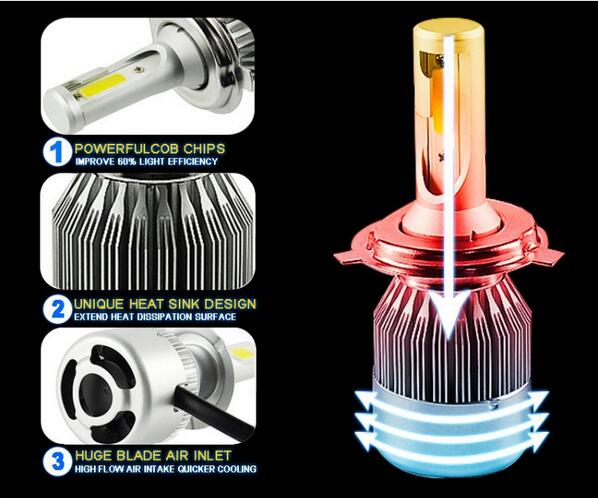 1 POWERFULCOB CHIPS
IMPROVE 60% LIGHT EFFICIENCY

2 UNIQUE HEAT SINK DESIGN
EXTEND HEAT DISSIPATION SURFACE

3 HUGE BLADE AIR INLET
HIGH FLOW AIR INTAKE QUICKER COOLING