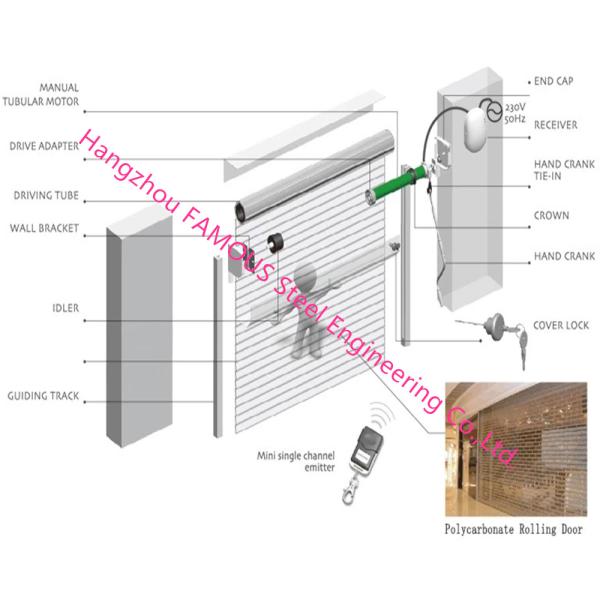 MANUAL
TUBULAR MOTOR

DRIVE ADAPTER

DRIVING TUBE

WALL BRACKET

IDLER

GUIDING TRACK

END CAP

230V
50Hz

RECEIVER

HAND CRANK
TIE-IN

CROWN

HAND CRANK

COVER LOCK

Mini single channel
emitter

Polycarbonate Rolling Door

Hangzhou FAMOUS Steel Engineering Co.,Ltd