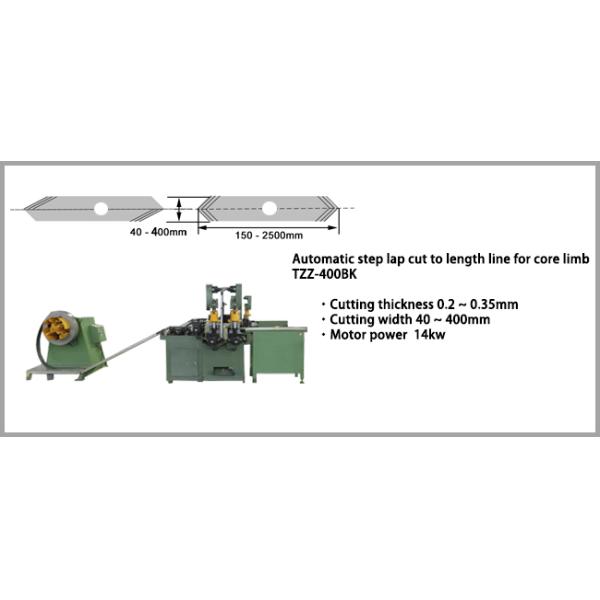 40 - 400mm

150 - 2500mm

Automatic step lap cut to length line for core limb
TZZ-400BK

・Cutting thickness 0.2 ~ 0.35mm
・Cutting width 40 ~ 400mm
・Motor power 14kw