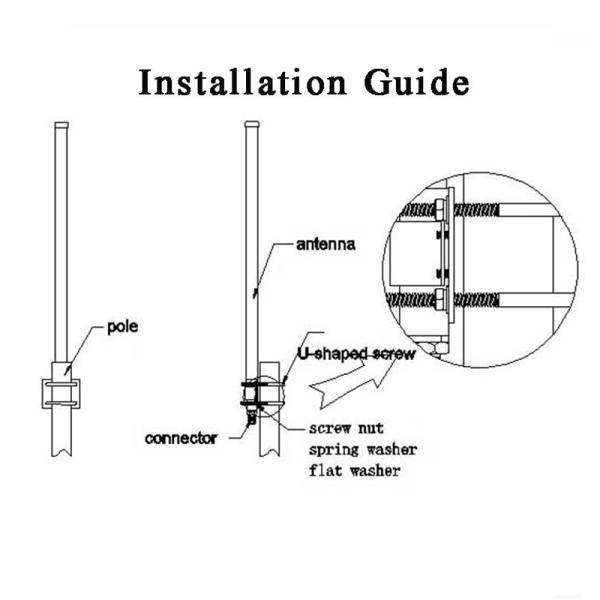 Installation Guide

pole

antenna

U-shaped screw

connector

screw nut
spring washer
flat washer