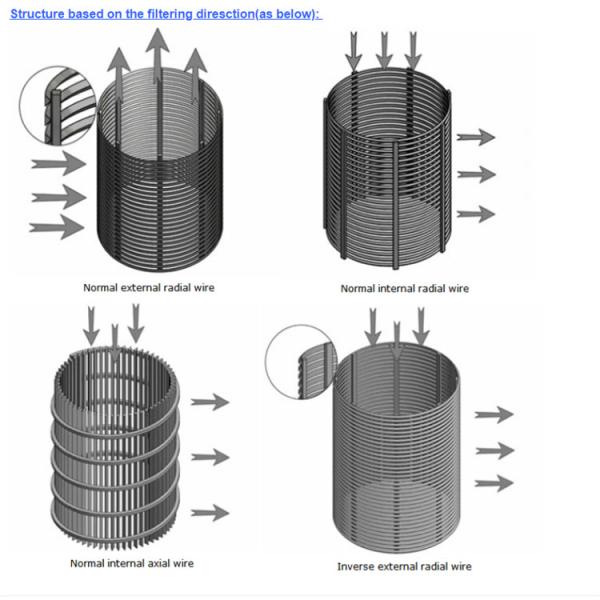 Structure based on the filtering diresction(as below):

Normal external radial wire

Normal internal radial wire

Normal internal axial wire

Inverse external radial wire