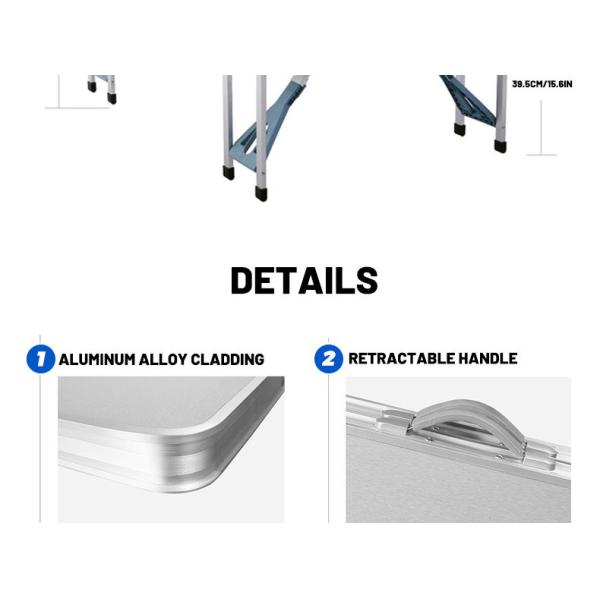 39.5CM/15.6IN

DETAILS

1 ALUMINUM ALLOY CLADDING

2 RETRACTABLE HANDLE