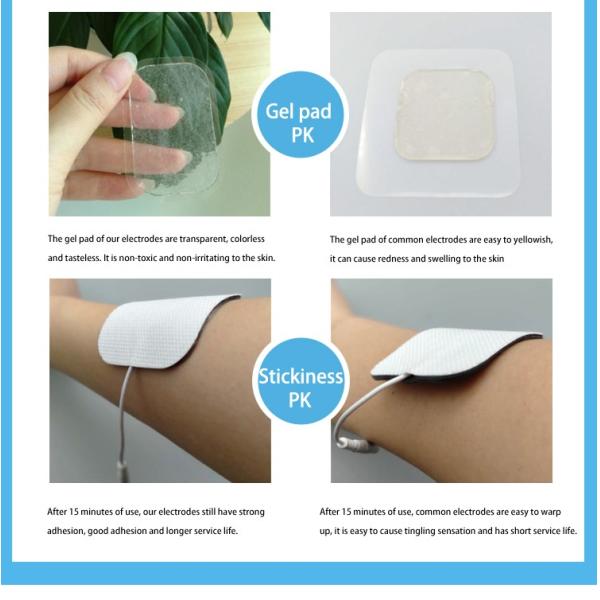 Gel pad PK

The gel pad of our electrodes are transparent, colorless and tasteless. It is non-toxic and non-irritating to the skin.

The gel pad of common electrodes are easy to yellowish, it can cause redness and swelling to the skin

Stickiness PK

After 15 minutes of use, our electrodes still have strong adhesion, good adhesion and longer service life.

After 15 minutes of use, common electrodes are easy to warp up, it is easy to cause tingling sensation and has short service life.