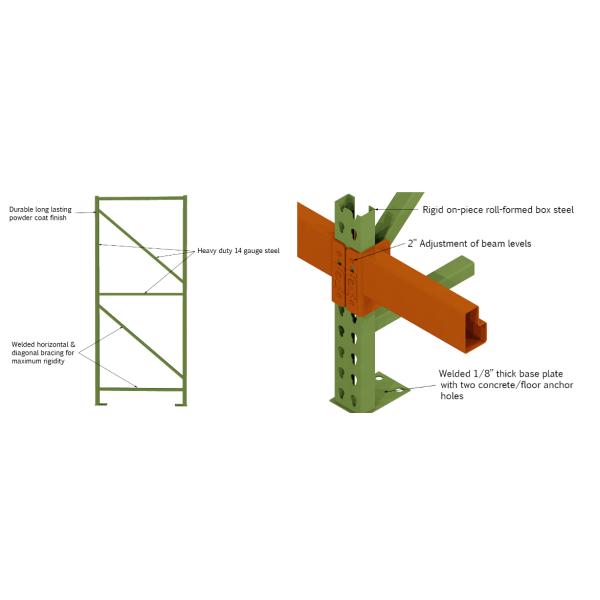 Durable long lasting powder coat finish

Heavy duty 14 gauge steel

Welded horizontal & diagonal bracing for maximum rigidity

Rigid on-piece roll-formed box steel

2" Adjustment of beam levels

Welded 1/8" thick base plate with two concrete/floor anchor holes