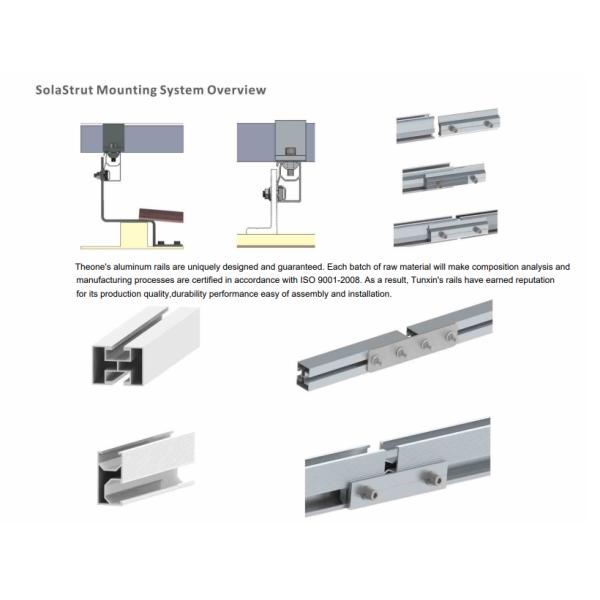 SolaStrut Mounting System Overview

Theone's aluminum rails are uniquely designed and guaranteed. Each batch of raw material will make composition analysis and manufacturing processes are certified in accordance with ISO 9001-2008. As a result, Tunxin's rails have earned reputation for its production quality,durability performance easy of assembly and installation.