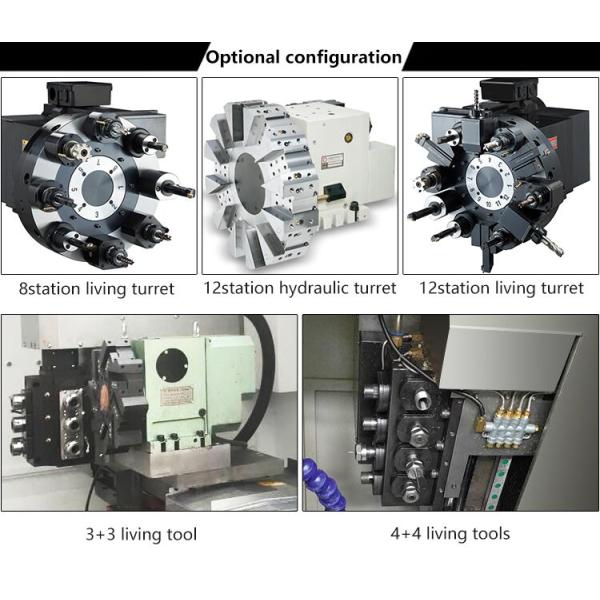 Optional configuration

8station living turret

12station hydraulic turret

12station living turret

3+3 living tool

4+4 living tools