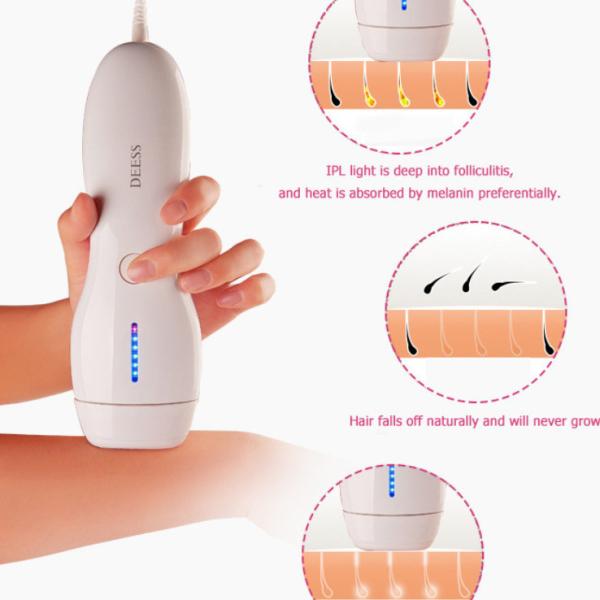 DEESS

IPL light is deep into folliculitis, and heat is absorbed by melanin preferentially.

Hair falls off naturally and will never grow