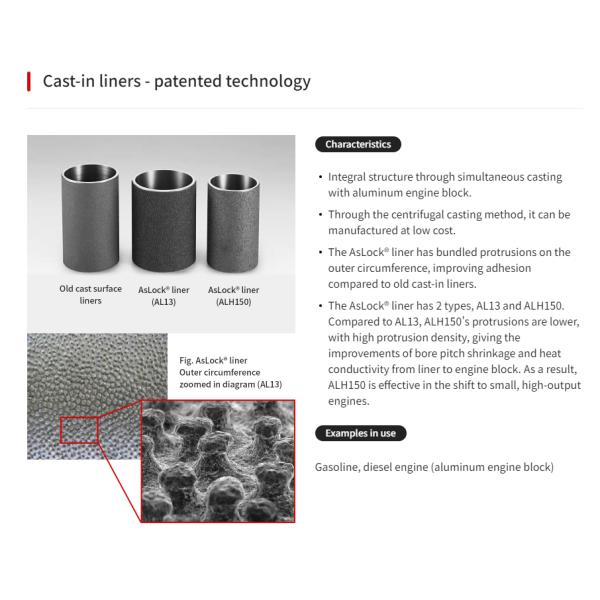 Cast-in liners - patented technology

Old cast surface liners

AsLock® liner (AL13)

AsLock® liner (ALH150)

Fig. AsLock® liner Outer circumference zoomed in diagram (AL13)

Characteristics

• Integral structure through simultaneous casting with aluminum engine block.

• Through the centrifugal casting method, it can be manufactured at low cost.

• The AsLock® liner has bundled protrusions on the outer circumference, improving adhesion compared to old cast-in liners.

• The AsLock® liner has 2 types, AL13 and ALH150. Compared to AL13, ALH150's protrusions are lower, with high protrusion density, giving the improvements of bore pitch shrinkage and heat conductivity from liner to engine block. As a result, ALH150 is effective in the shift to small, high-output engines.

Examples in use

Gasoline, diesel engine (aluminum engine block)