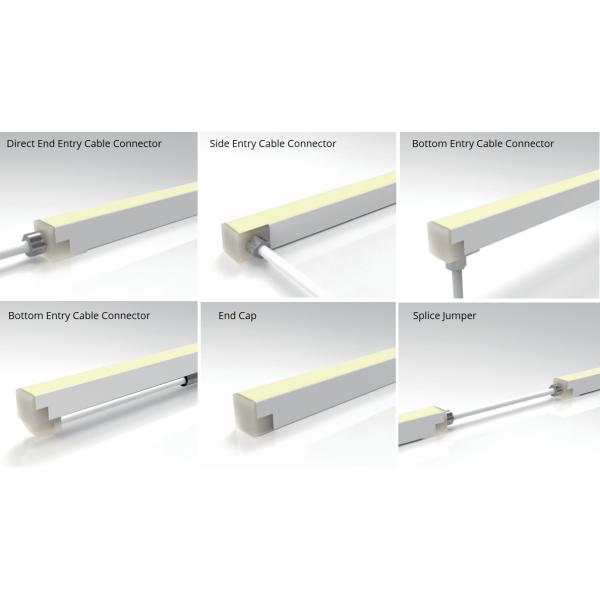 Direct End Entry Cable Connector

Side Entry Cable Connector

Bottom Entry Cable Connector

Bottom Entry Cable Connector

End Cap

Splice Jumper