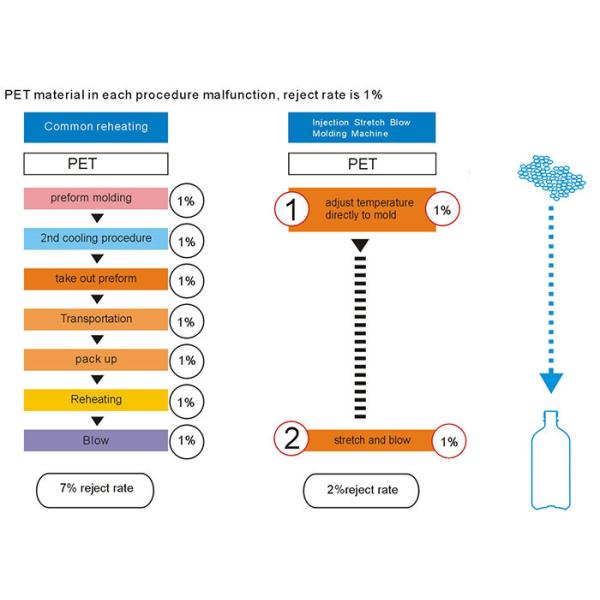 PET material in each procedure malfunction, reject rate is 1%

Common reheating

PET

preform molding 1%

2nd cooling procedure 1%

take out preform 1%

Transportation 1%

pack up 1%

Reheating 1%

Blow 1%

7% reject rate

Injection Stretch Blow Molding Machine

PET

1 adjust temperature directly to mold 1%

2 stretch and blow 1%

2%reject rate