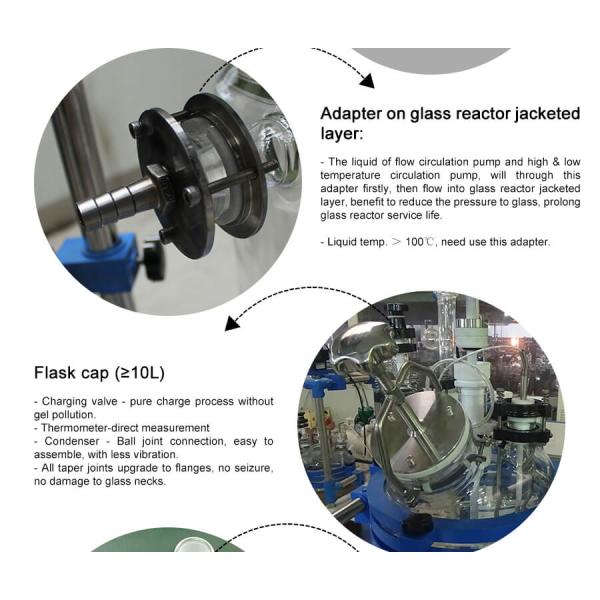 Adapter on glass reactor jacketed layer:

- The liquid of flow circulation pump and high & low temperature circulation pump, will through this adapter firstly, then flow into glass reactor jacketed layer, benefit to reduce the pressure to glass, prolong glass reactor service life.

- Liquid temp. > 100℃, need use this adapter.

Flask cap (≥10L)

- Charging valve - pure charge process without gel pollution.
- Thermometer-direct measurement
- Condenser - Ball joint connection, easy to assemble, with less vibration.
- All taper joints upgrade to flanges, no seizure, no damage to glass necks.