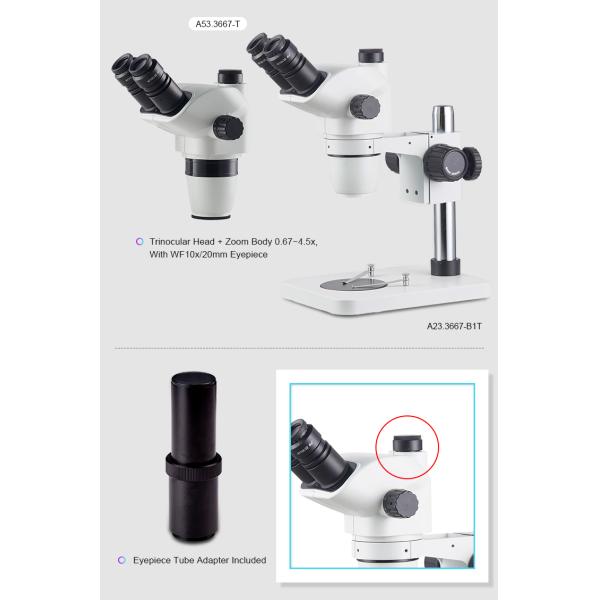 A53.3667-T

Trinocular Head + Zoom Body 0.67~4.5x, With WF10x/20mm Eyepiece

A23.3667-B1T

Eyepiece Tube Adapter Included