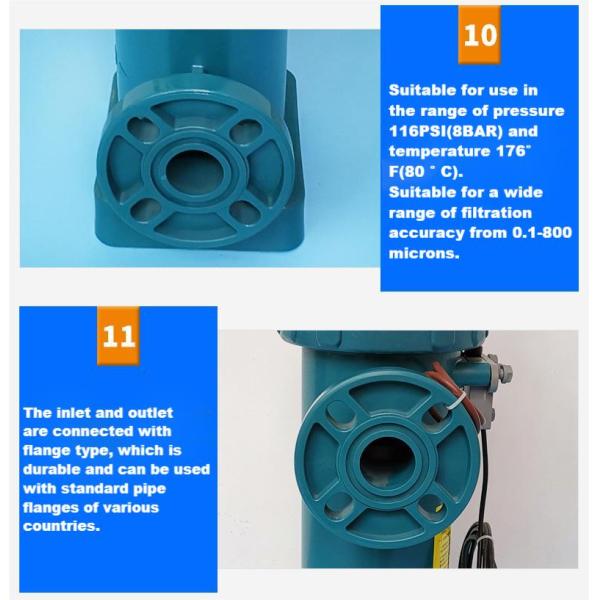 10

Suitable for use in the range of pressure 116PSI(8BAR) and temperature 176° F(80 ° C).
Suitable for a wide range of filtration accuracy from 0.1-800 microns.

11

The inlet and outlet are connected with flange type, which is durable and can be used with standard pipe flanges of various countries.