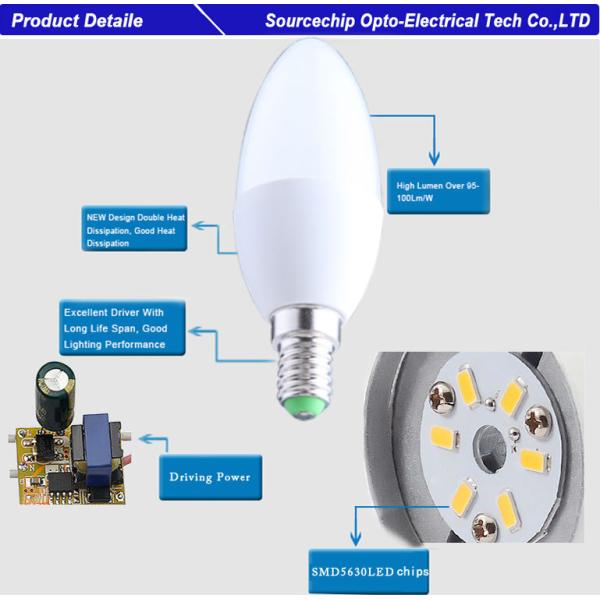 Product Detaile

Sourcechip Opto-Electrical Tech Co.,LTD

High Lumen Over 95-100Lm/W

NEW Design Double Heat Dissipation, Good Heat Dissipation

Excellent Driver With Long Life Span, Good Lighting Performance

Driving Power

SMD5630LED chips