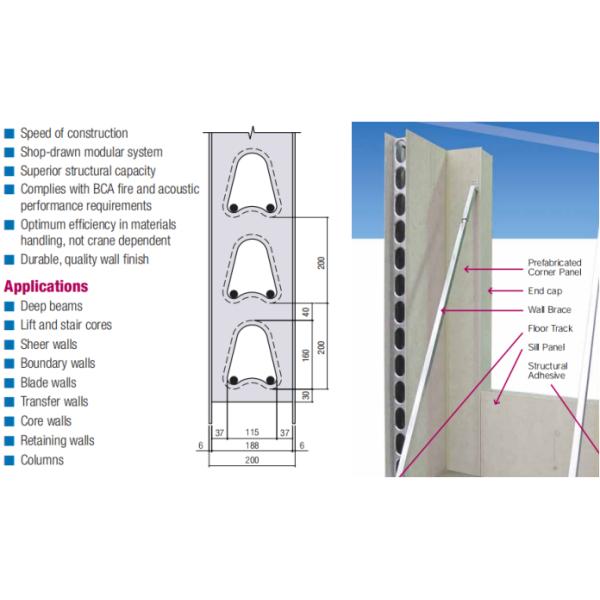 Speed of construction
Shop-drawn modular system
Superior structural capacity
Complies with BCA fire and acoustic performance requirements
Optimum efficiency in materials handling, not crane dependent
Durable, quality wall finish

Applications
Deep beams
Lift and stair cores
Sheer walls
Boundary walls
Blade walls
Transfer walls
Core walls
Retaining walls
Columns

200
40
160
200
30
37
115
37
6
188
6
200

Prefabricated Corner Panel
End cap
Wall Brace
Floor Track
Sill Panel
Structural Adhesive