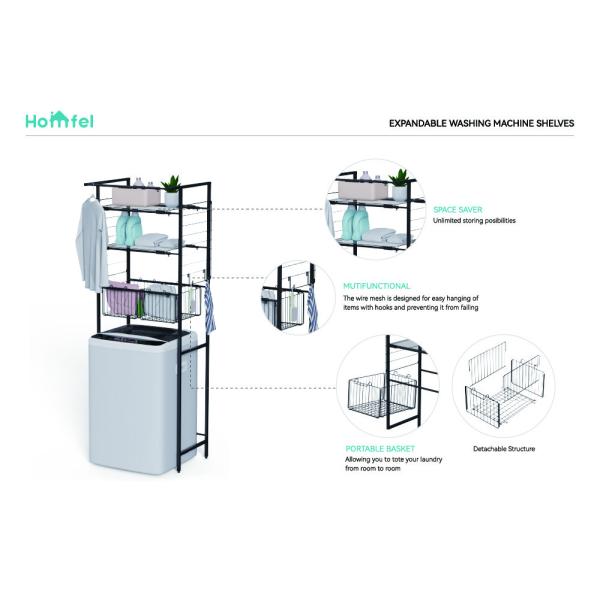 Homfel

EXPANDABLE WASHING MACHINE SHELVES

SPACE SAVER
Unlimited storing posibilities

MUTIFUNCTIONAL
The wire mesh is designed for easy hanging of items with hooks and preventing it from falling

PORTABLE BASKET
Allowing you to tote your laundry from room to room

Detachable Structure