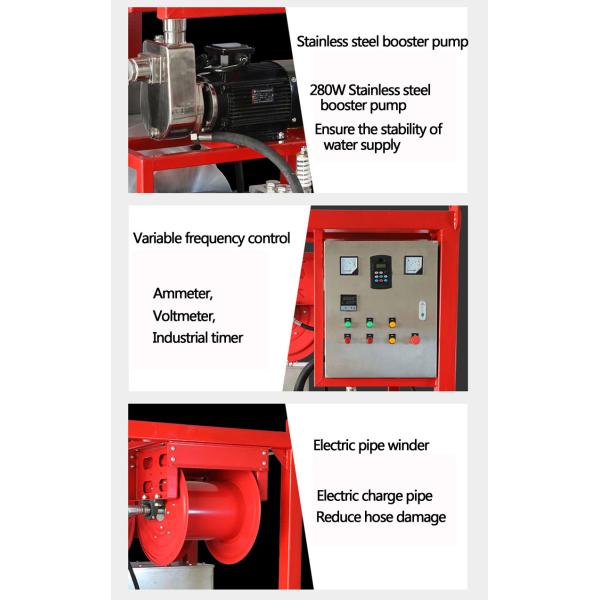 Stainless steel booster pump

280W Stainless steel booster pump

Ensure the stability of water supply

Variable frequency control

Ammeter,
Voltmeter,
Industrial timer

Electric pipe winder

Electric charge pipe
Reduce hose damage