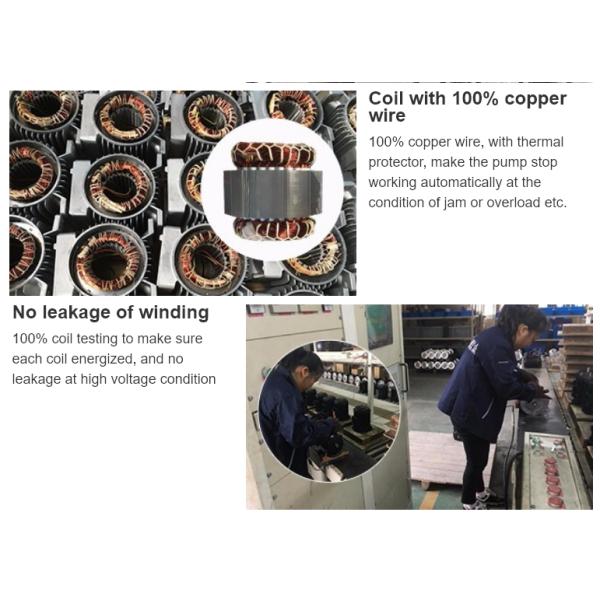 Coil with 100% copper wire

100% copper wire, with thermal protector, make the pump stop working automatically at the condition of jam or overload etc.

No leakage of winding

100% coil testing to make sure each coil energized, and no leakage at high voltage condition