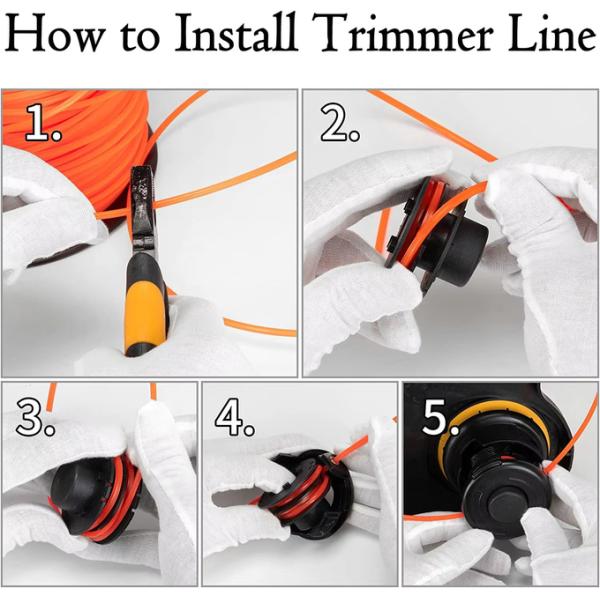 How to Install Trimmer Line

1.

2.

3.

4.

5.