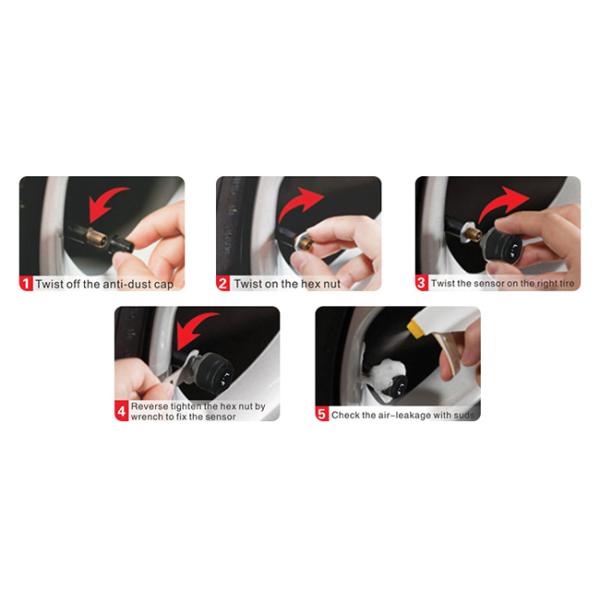 1 Twist off the anti-dust cap

2 Twist on the hex nut

3 Twist the sensor on the right tire

4 Reverse tighten the hex nut by wrench to fix the sensor

5 Check the air-leakage with suds