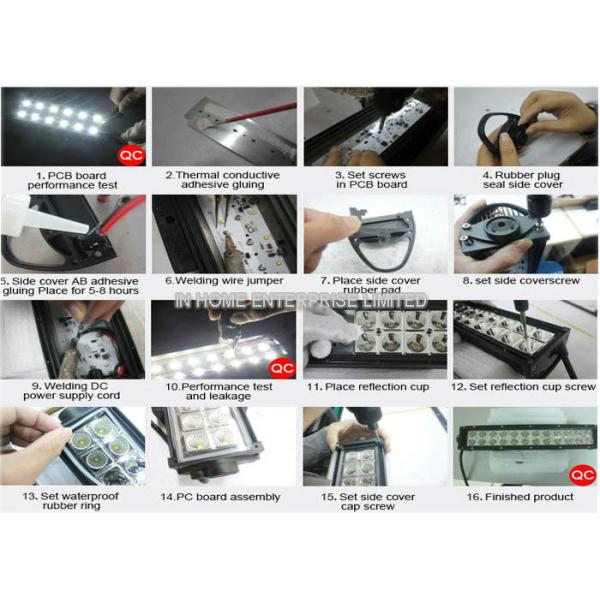 QC

1. PCB board performance test

2.Thermal conductive adhesive gluing

3. Set screws in PCB board

4. Rubber plug seal side cover

5. Side cover AB adhesive gluing Place for 5-8 hours

6.Welding wire jumper

7. Place side cover rubber pad

8. set side coverscrew

IN HOME ENTERPRISE LIMITED

QC

9. Welding DC power supply cord

10.Performance test and leakage

11. Place reflection cup

12. Set reflection cup screw

QC

13. Set waterproof rubber ring

14.PC board assembly

15. Set side cover cap screw

16. Finished product