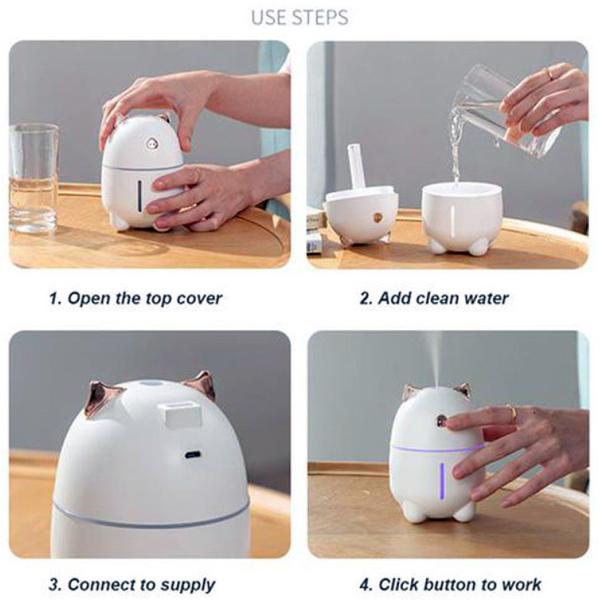 USE STEPS

1. Open the top cover

2. Add clean water

3. Connect to supply

4. Click button to work