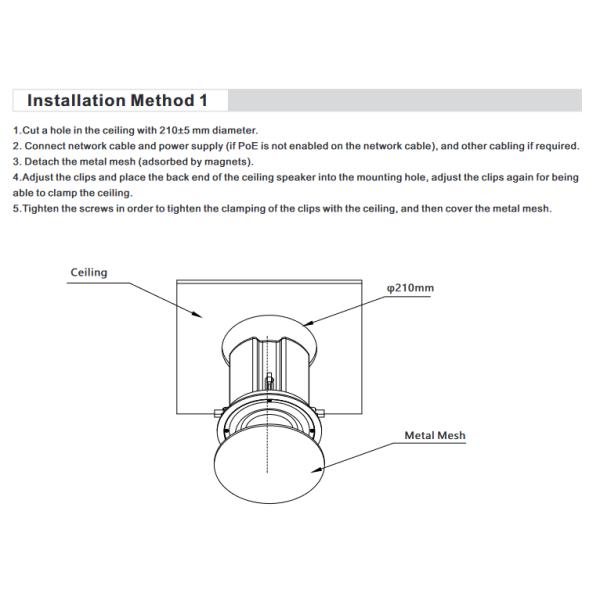 Installation Method 1

1.Cut a hole in the ceiling with 210±5 mm diameter.
2. Connect network cable and power supply (if PoE is not enabled on the network cable), and other cabling if required.
3. Detach the metal mesh (adsorbed by magnets).
4.Adjust the clips and place the back end of the ceiling speaker into the mounting hole, adjust the clips again for being able to clamp the ceiling.
5.Tighten the screws in order to tighten the clamping of the clips with the ceiling, and then cover the metal mesh.

Ceiling

φ210mm

Metal Mesh