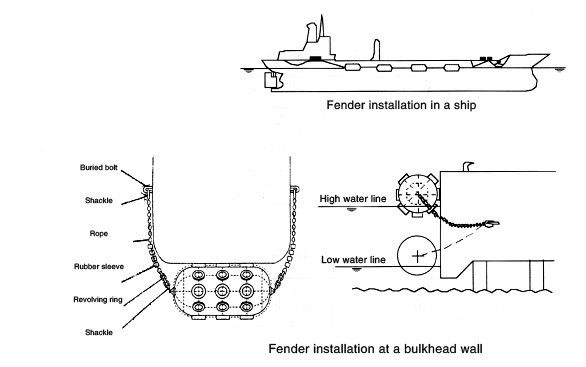 Fender installation in a ship

Buried bolt
Shackle
Rope
Rubber sleeve
Revolving ring
Shackle

High water line
Low water line

Fender installation at a bulkhead wall