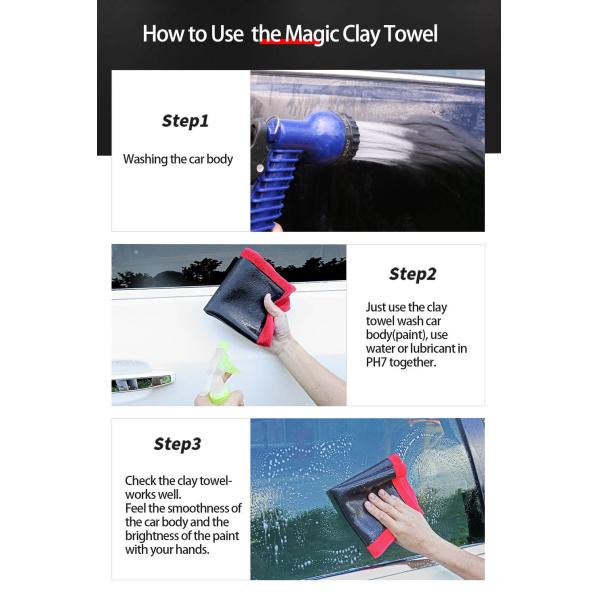 How to Use the Magic Clay Towel

Step1

Washing the car body

Step2

Just use the clay towel wash car body(paint), use water or lubricant in PH7 together.

Step3

Check the clay towel-works well.
Feel the smoothness of the car body and the brightness of the paint with your hands.